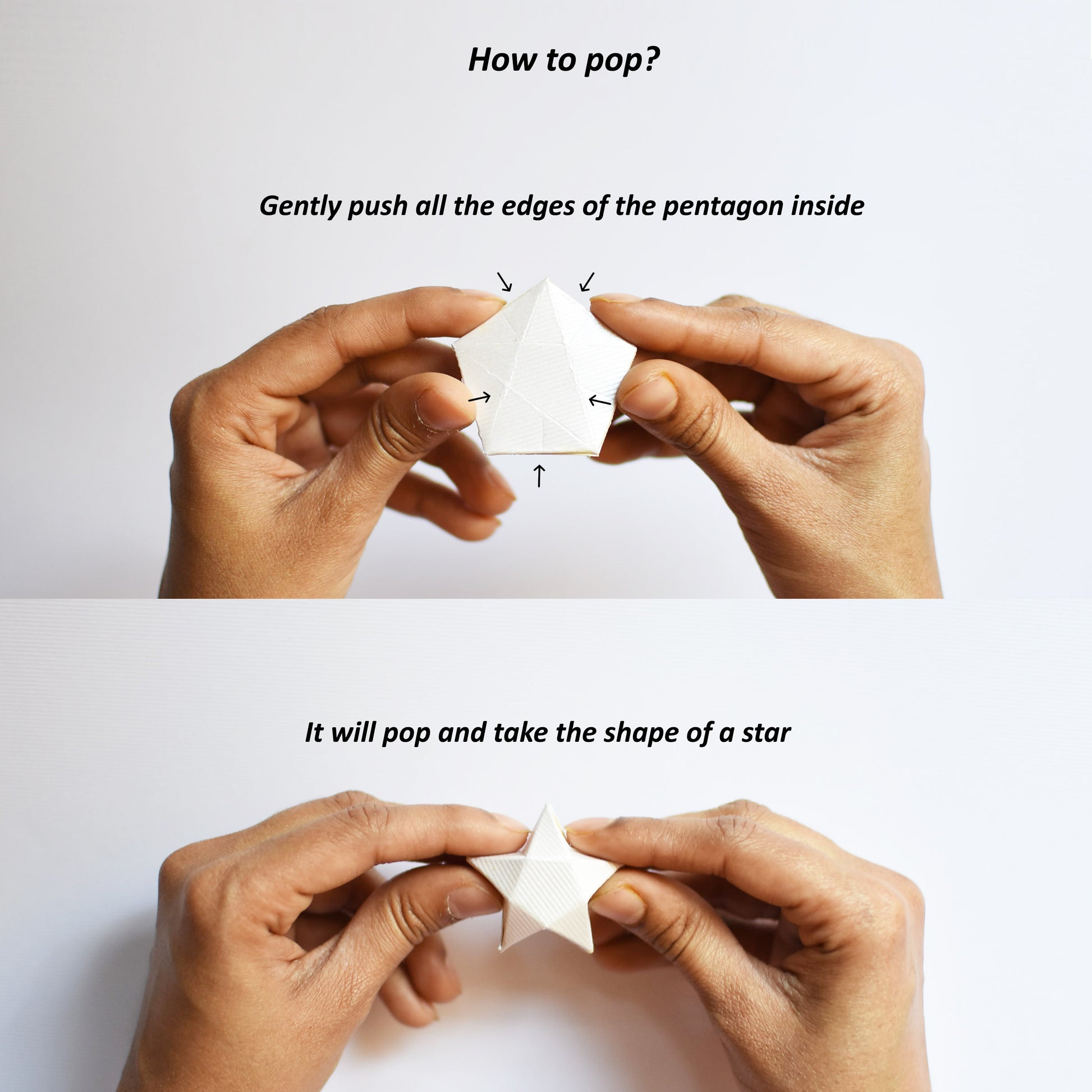 How to pop?

Gently push all the edges of the pentagon inside

It will pop and take the shape of a star